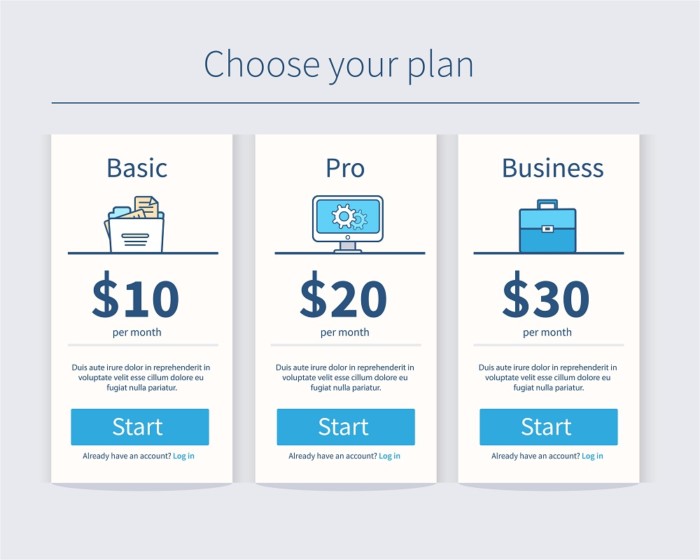 Choose your plan

Basic

$10

per month

Duis aute irure dolor in reprehenderit in voluptate velit esse cillum dolore eu fugiat nulla pariatur.

Start

Already have an account? Log in

Pro

$20

per month

Duis aute irure dolor in reprehenderit in voluptate velit esse cillum dolore eu fugiat nulla pariatur.

Start

Already have an account? Log in

Business

$30

per month

Duis aute irure dolor in reprehenderit in voluptate velit esse cillum dolore eu fugiat nulla pariatur.

Start

Already have an account? Log in